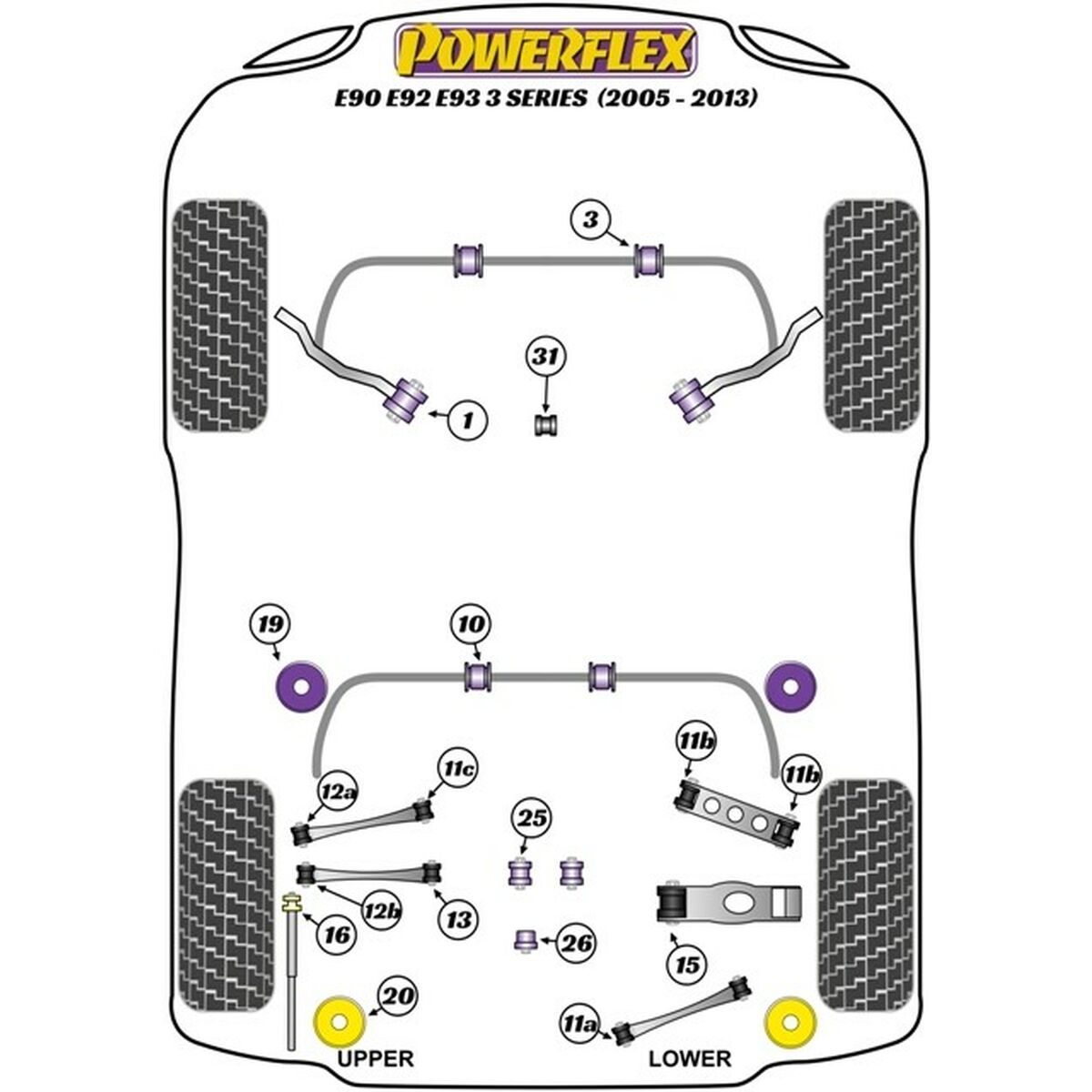 POWERFLEX
E90 E92 E93 3 SERIES (2005 - 2013)

3
31
1
19
10
11b
11b
12a
11c
25
12b
13
16
26
15
20
11a
UPPER
LOWER