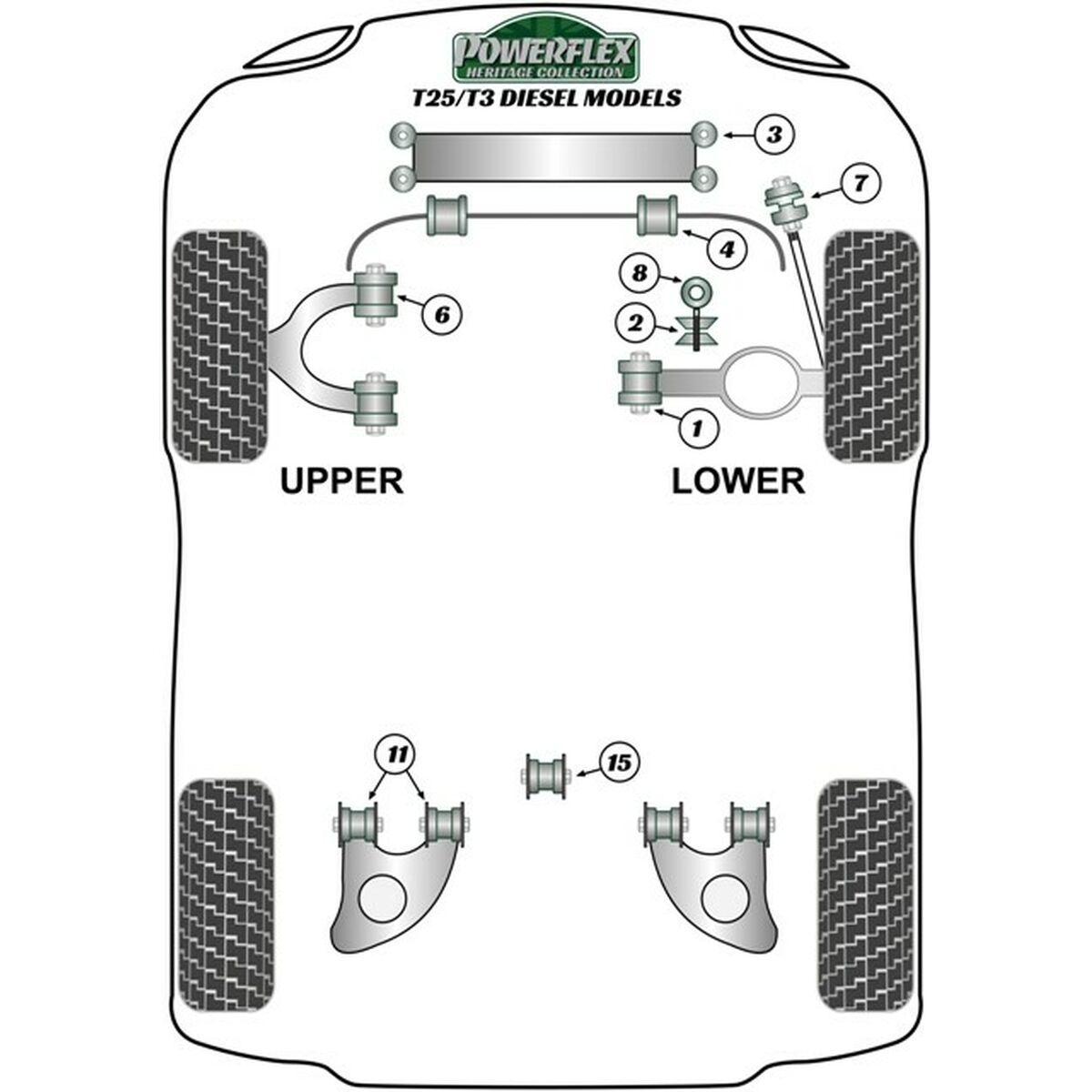 POWERFLEX
HERITAGE COLLECTION
T25/T3 DIESEL MODELS

3
7
4
8
6
2
1

UPPER
LOWER

11
15