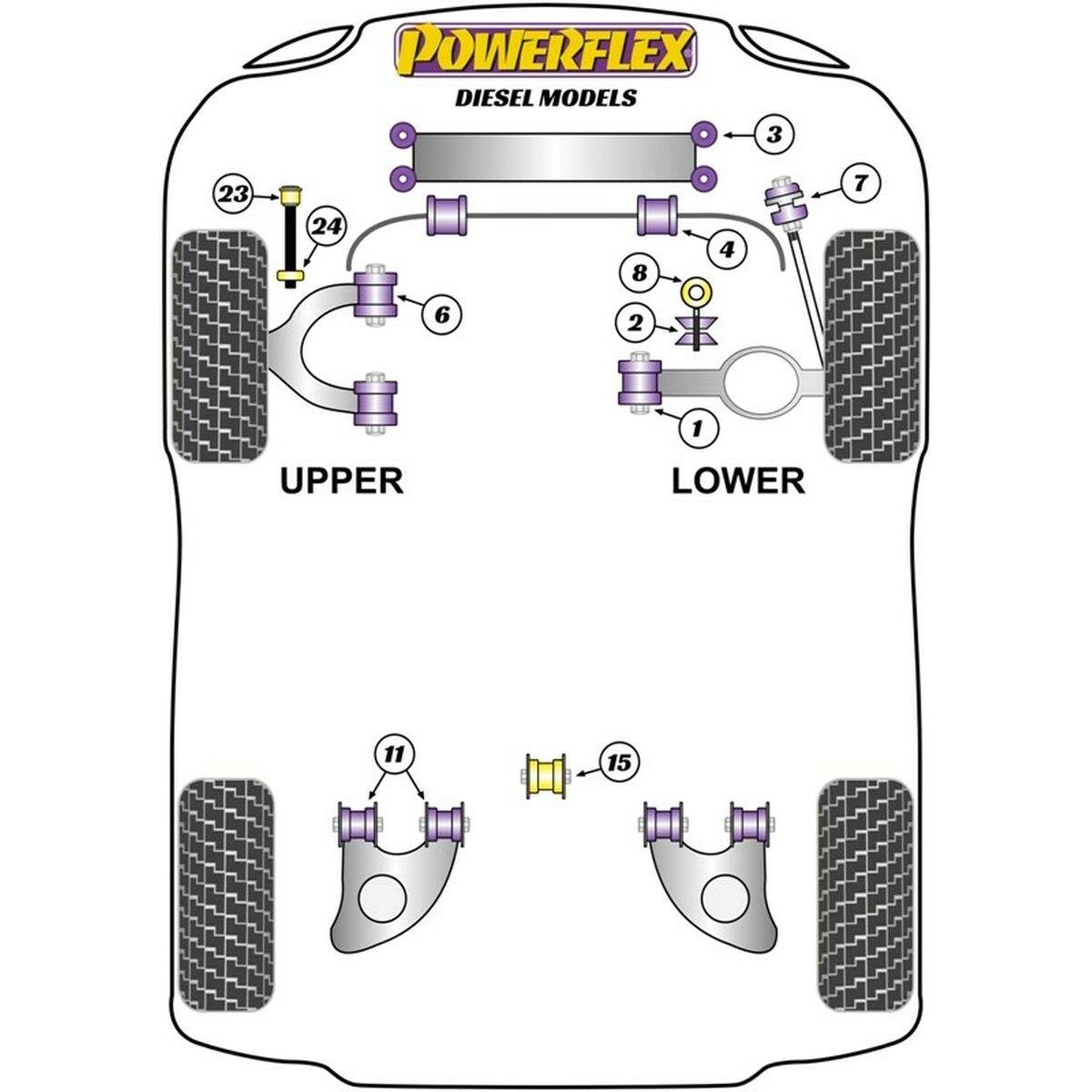 POWERFLEX

DIESEL MODELS

3

23

7

24

4

8

6

2

1

UPPER

LOWER

11

15