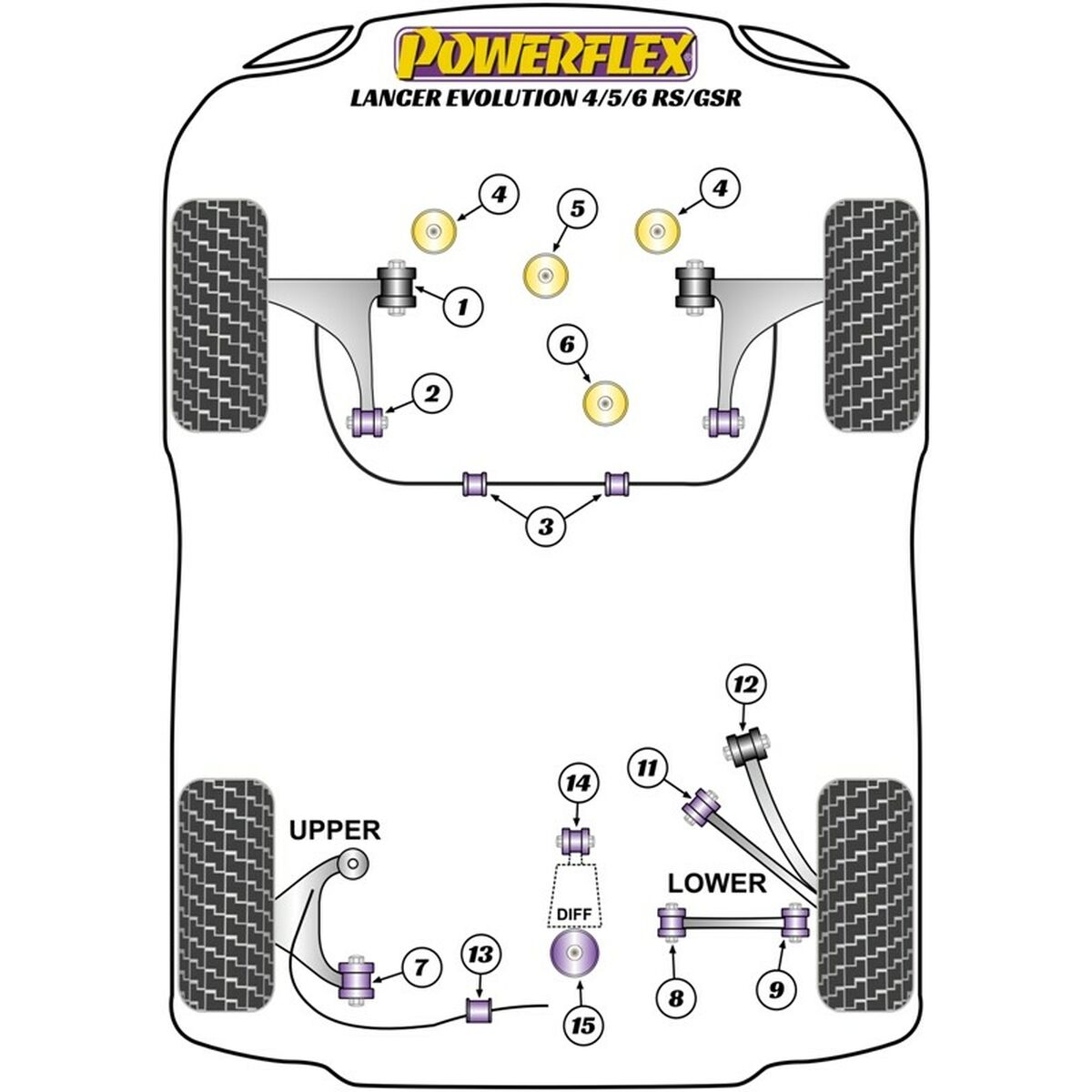 POWERFLEX
LANCER EVOLUTION 4/5/6 RS/GSR

4
5
4
1
6
2
3

12
11
14
UPPER
LOWER
DIFF
7
13
15
8
9